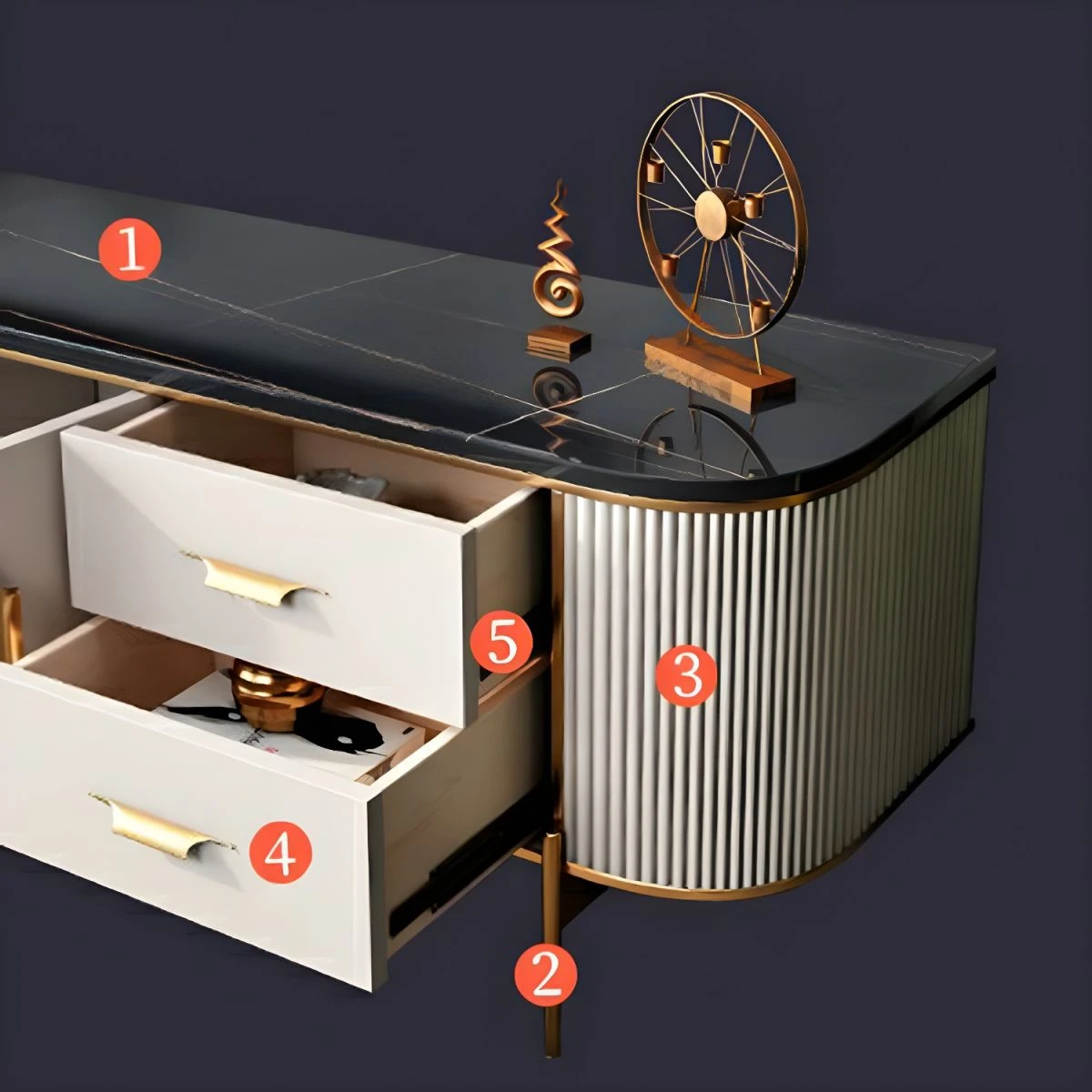 1
5
3
4
2